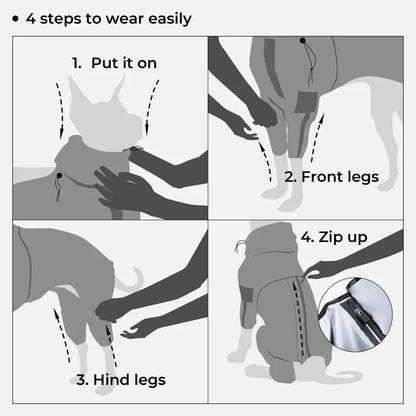 • 4 steps to wear easily

1. Put it on

2. Front legs

3. Hind legs

4. Zip up